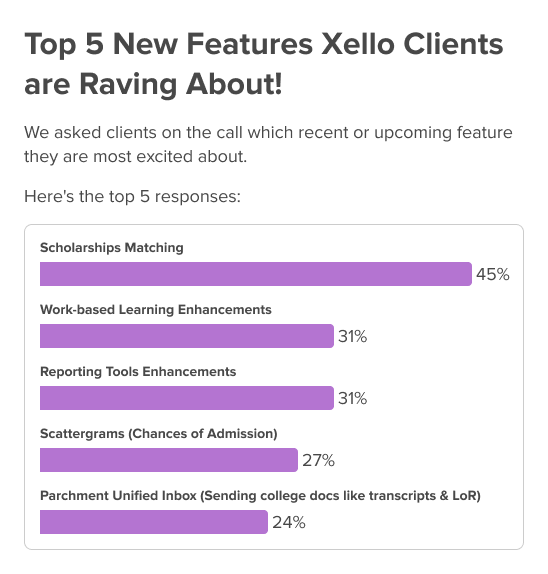 Top 5 New Features Xello Clients are Raving About!

We asked clients on the call which recent or upcoming feature they are most excited about.

Here's the top 5 responses:

Scholarships Matching
45%

Work-based Learning Enhancements
31%

Reporting Tools Enhancements
31%

Scattergrams (Chances of Admission)
27%

Parchment Unified Inbox (Sending college docs like transcripts & LoR)
24%